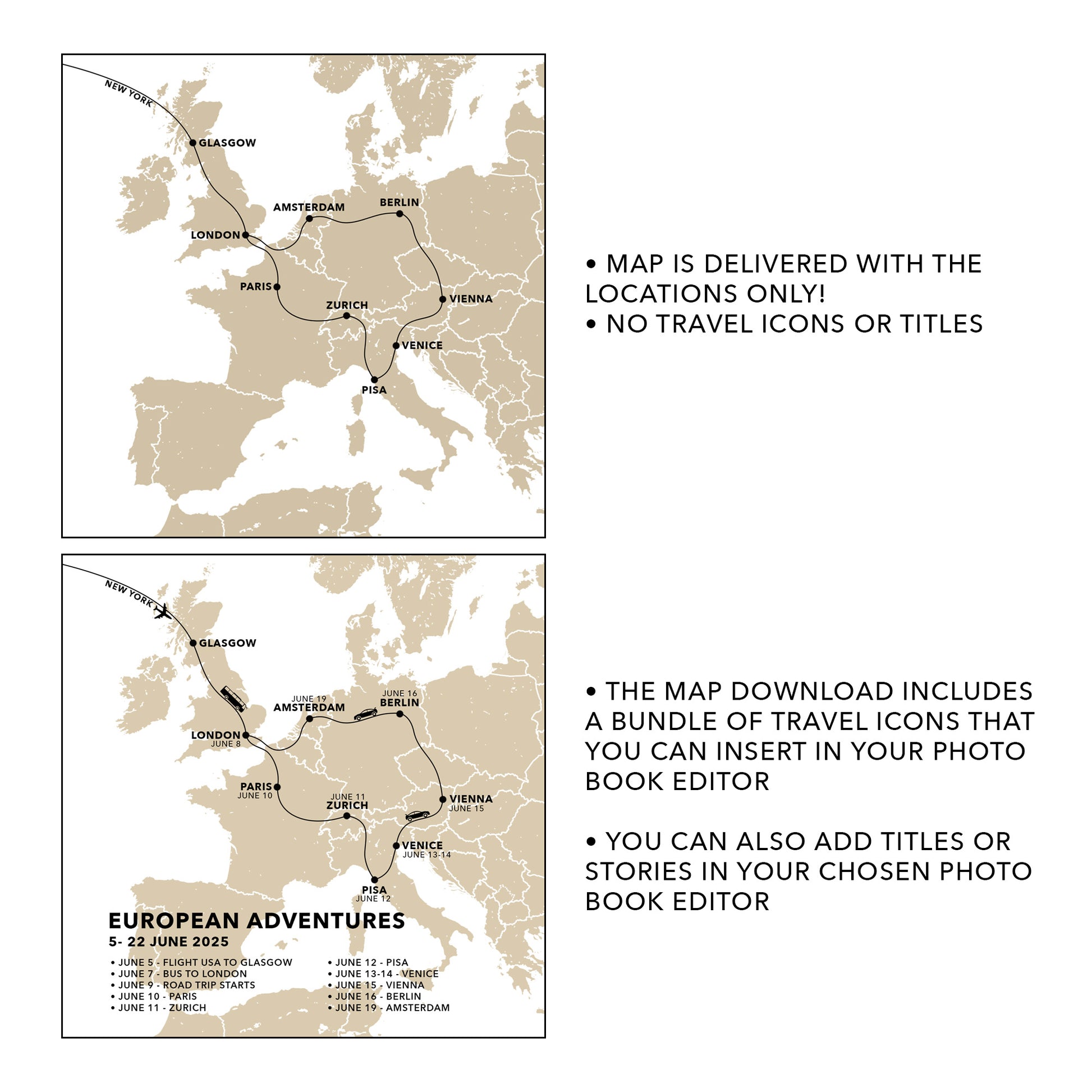 NEW YORK

GLASGOW

AMSTERDAM

BERLIN

LONDON

PARIS

ZURICH

VIENNA

VENICE

PISA

• MAP IS DELIVERED WITH THE LOCATIONS ONLY!
• NO TRAVEL ICONS OR TITLES

NEW YORK

GLASGOW

JUNE 19
AMSTERDAM

JUNE 16
BERLIN

LONDON
JUNE 8

PARIS
JUNE 10

JUNE 11
ZURICH

VIENNA
JUNE 15

VENICE
JUNE 13-14

PISA
JUNE 12

EUROPEAN ADVENTURES
5- 22 JUNE 2025

• JUNE 5 - FLIGHT USA TO GLASGOW
• JUNE 7 - BUS TO LONDON
• JUNE 9 - ROAD TRIP STARTS
• JUNE 10 - PARIS
• JUNE 11 - ZURICH

• JUNE 12 - PISA
• JUNE 13-14 - VENICE
• JUNE 15 - VIENNA
• JUNE 16 - BERLIN
• JUNE 19 - AMSTERDAM

• THE MAP DOWNLOAD INCLUDES A BUNDLE OF TRAVEL ICONS THAT YOU CAN INSERT IN YOUR PHOTO BOOK EDITOR

• YOU CAN ALSO ADD TITLES OR STORIES IN YOUR CHOSEN PHOTO BOOK EDITOR